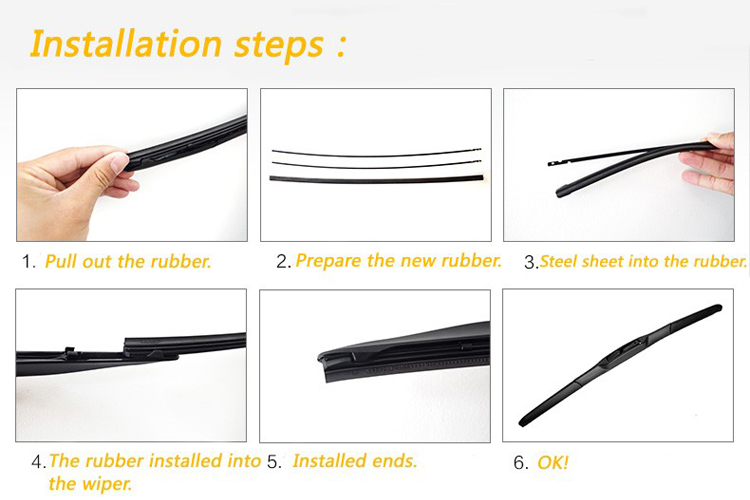 Installation steps :

1. Pull out the rubber.

2. Prepare the new rubber.

3. Steel sheet into the rubber.

4. The rubber installed into the wiper.

5. Installed ends.

6. OK!