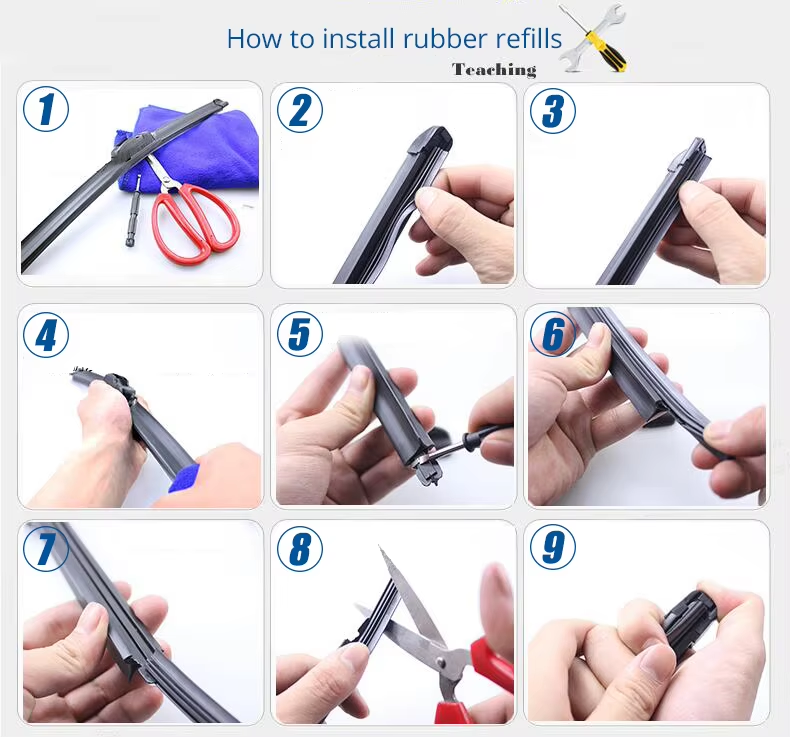 How to install rubber refills
Teaching

1
2
3
4
5
6
7
8
9