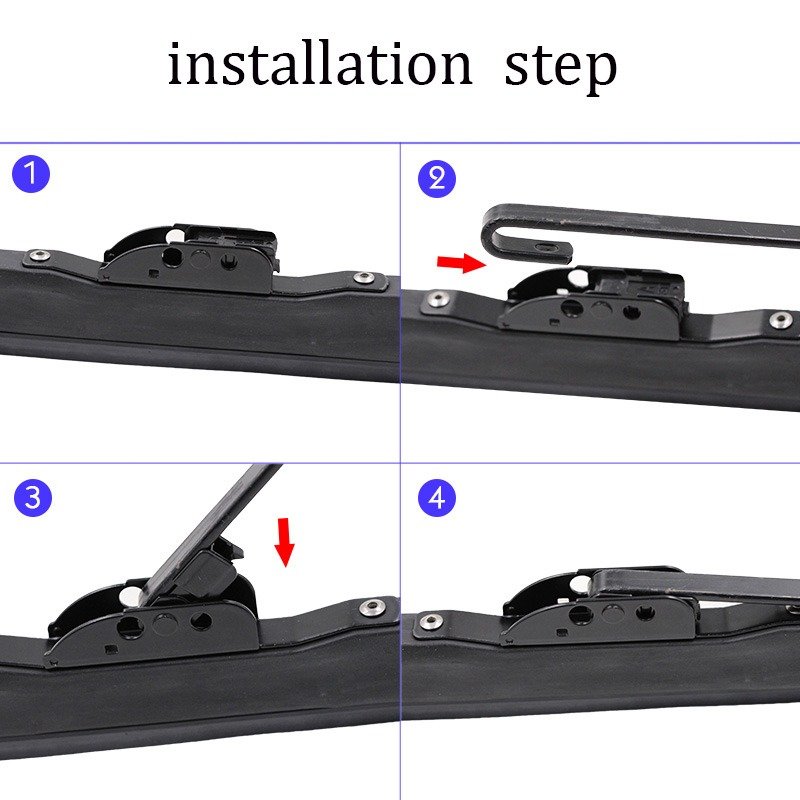 installation step

1

2

3

4